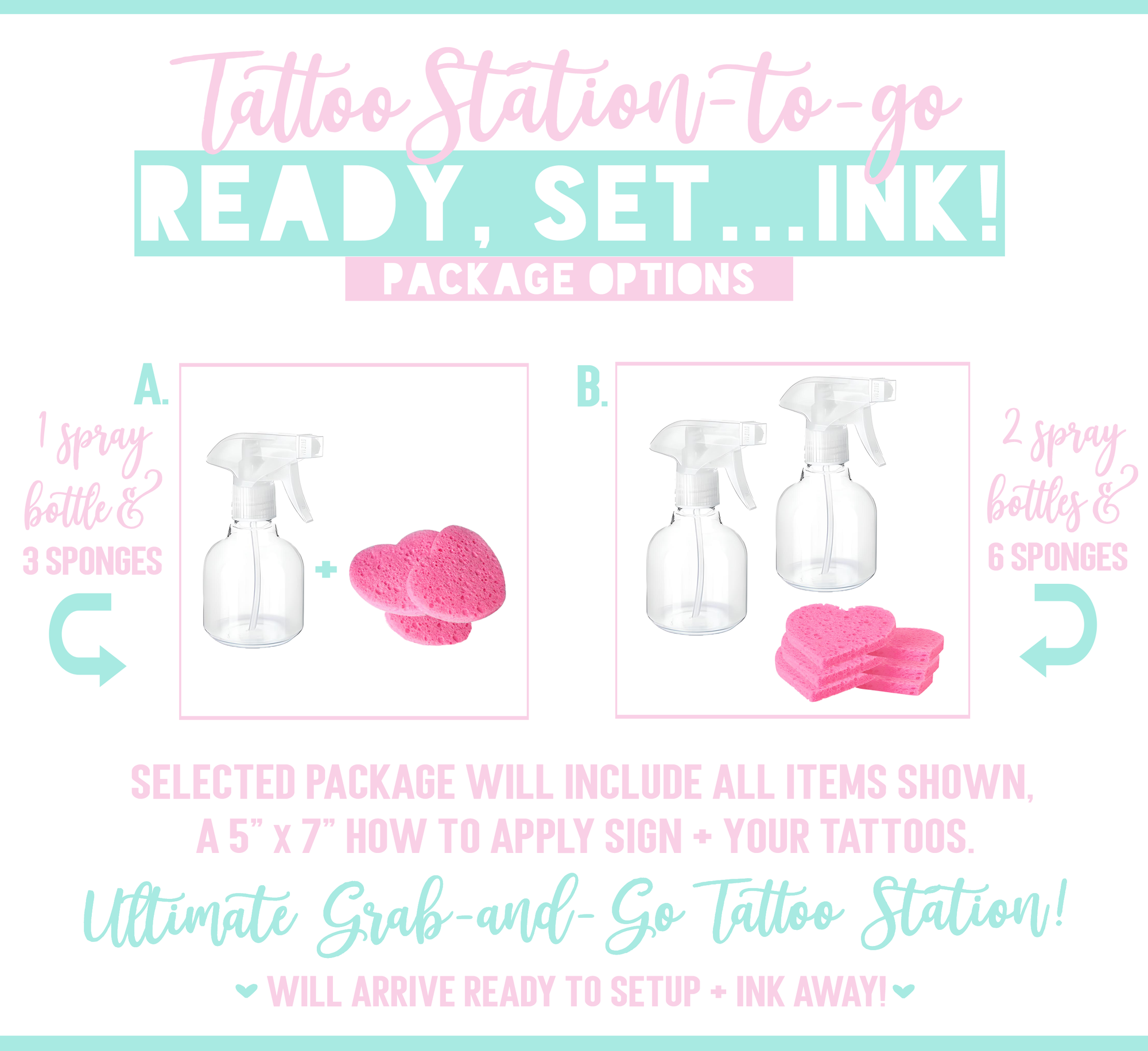 Tattoo Station-to-go

READY, SET...INK!

PACKAGE OPTIONS

A.

1 spray bottle & 3 SPONGES

+

B.

2 spray bottles & 6 SPONGES

SELECTED PACKAGE WILL INCLUDE ALL ITEMS SHOWN, A 5" x 7" HOW TO APPLY SIGN + YOUR TATTOOS.

Ultimate Grab-and-Go Tattoo Station!

WILL ARRIVE READY TO SETUP + INK AWAY!